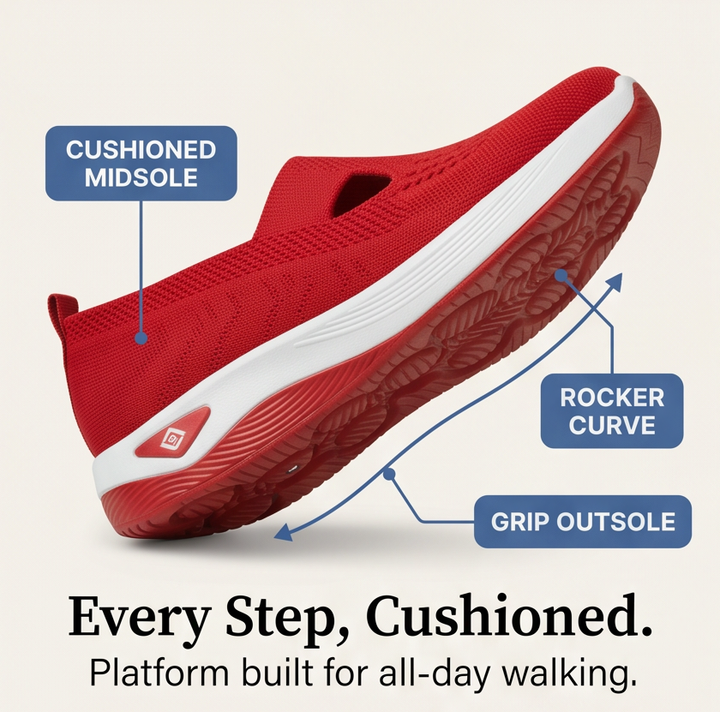 CUSHIONED
MIDSOLE

ROCKER
CURVE

GRIP OUTSOLE

Every Step, Cushioned.

Platform built for all-day walking.