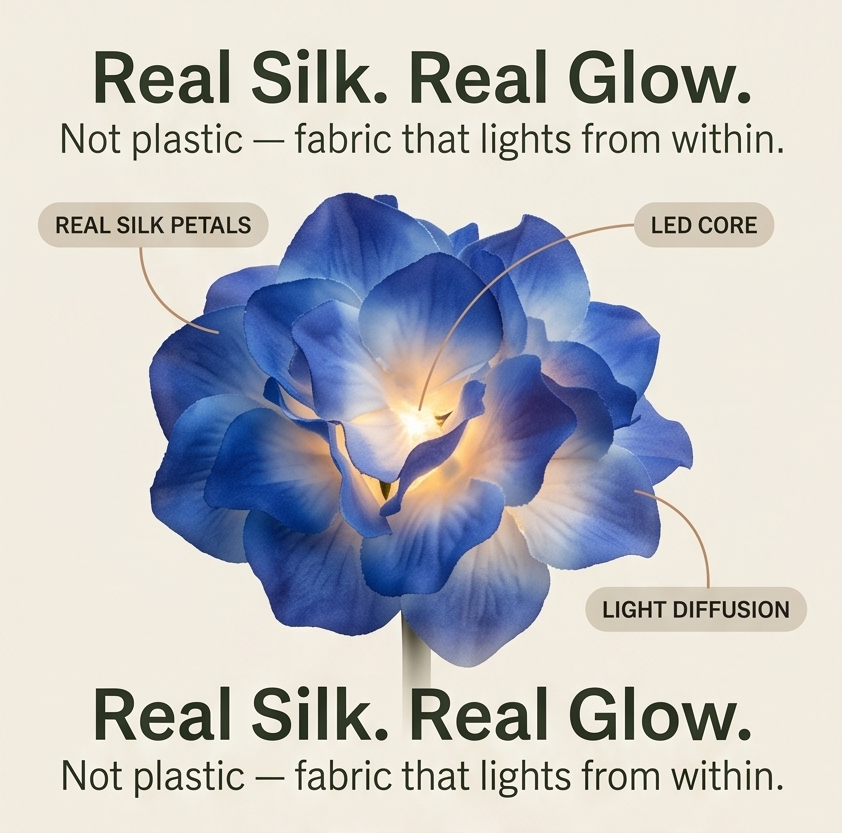 Real Silk. Real Glow.
Not plastic — fabric that lights from within.

REAL SILK PETALS

LED CORE

LIGHT DIFFUSION

Real Silk. Real Glow.
Not plastic — fabric that lights from within.