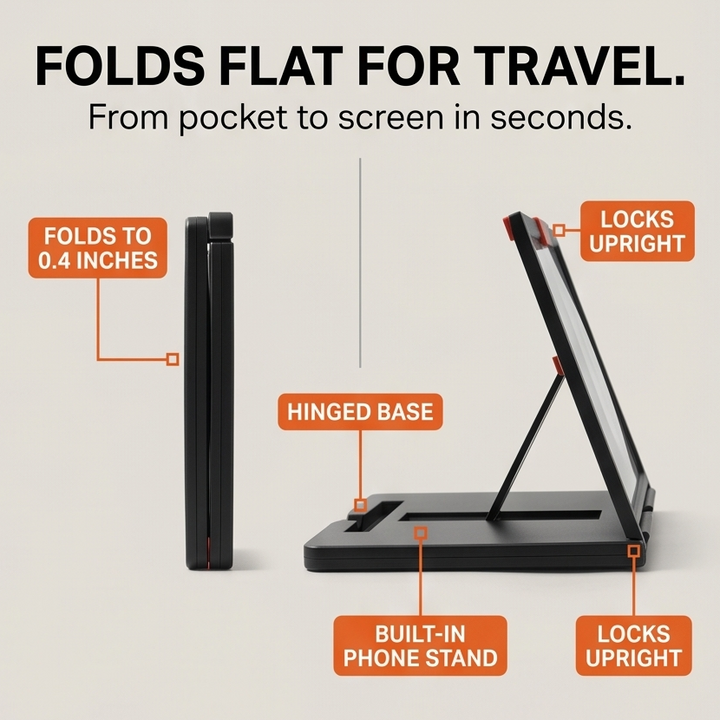 FOLDS FLAT FOR TRAVEL.

From pocket to screen in seconds.

FOLDS TO
0.4 INCHES

LOCKS
UPRIGHT

HINGED BASE

BUILT-IN
PHONE STAND

LOCKS
UPRIGHT