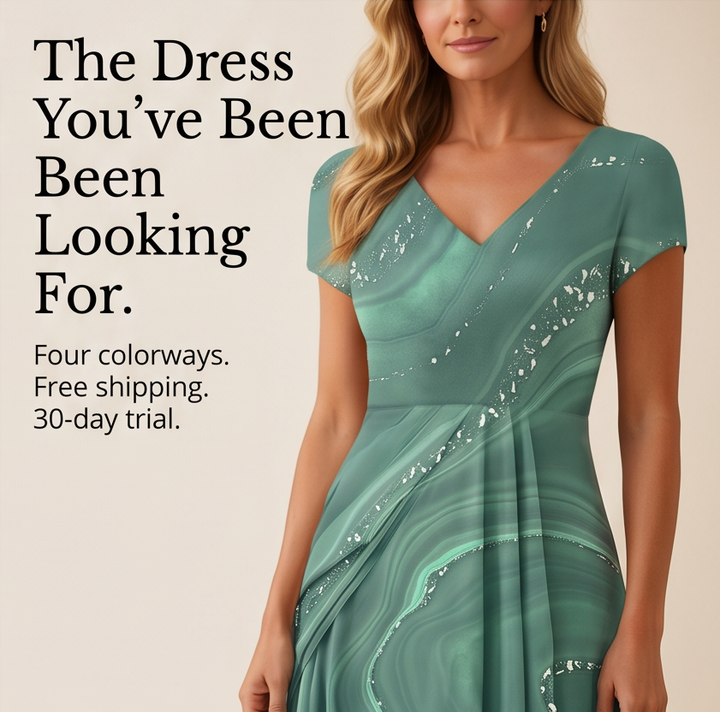 The Dress You've Been Been Looking For.

Four colorways.
Free shipping.
30-day trial.