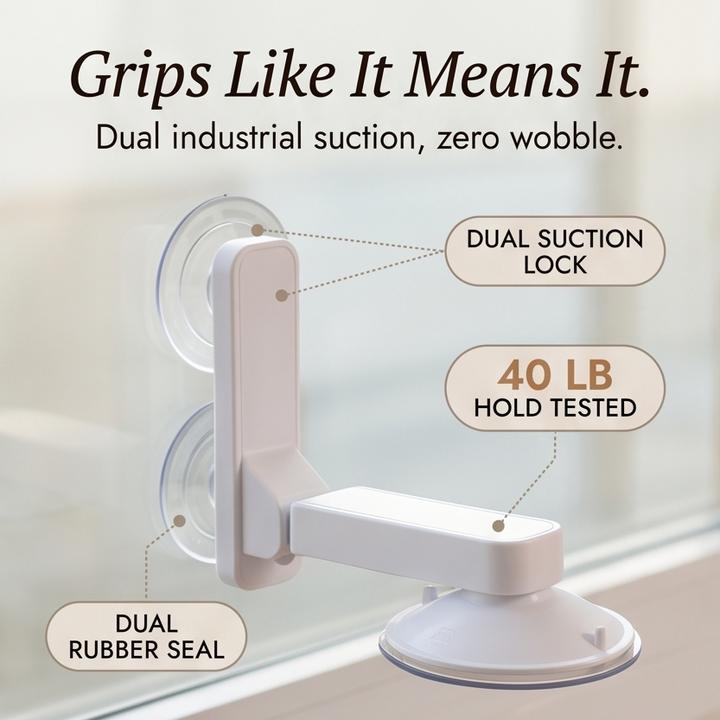 Grips Like It Means It.

Dual industrial suction, zero wobble.

DUAL SUCTION LOCK

40 LB
HOLD TESTED

DUAL
RUBBER SEAL