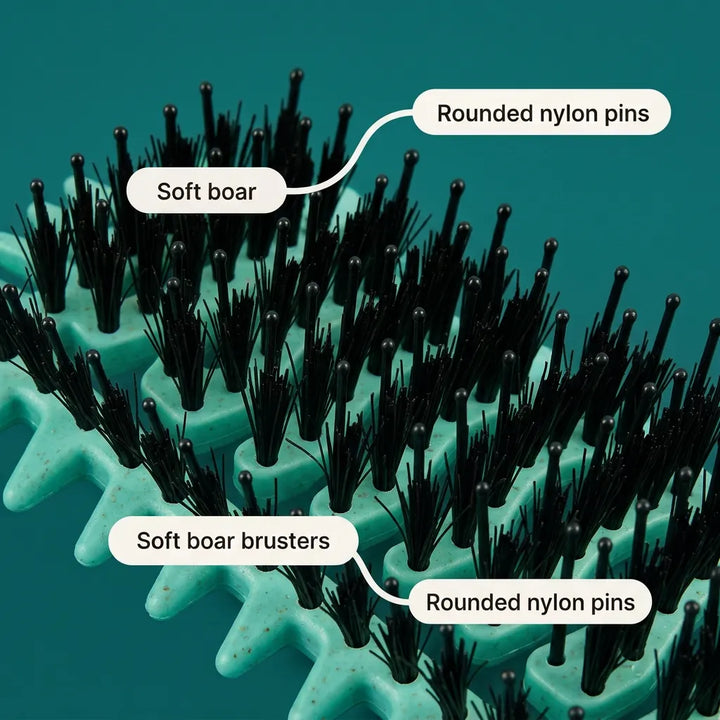 Rounded nylon pins

Soft boar

Soft boar brusters

Rounded nylon pins