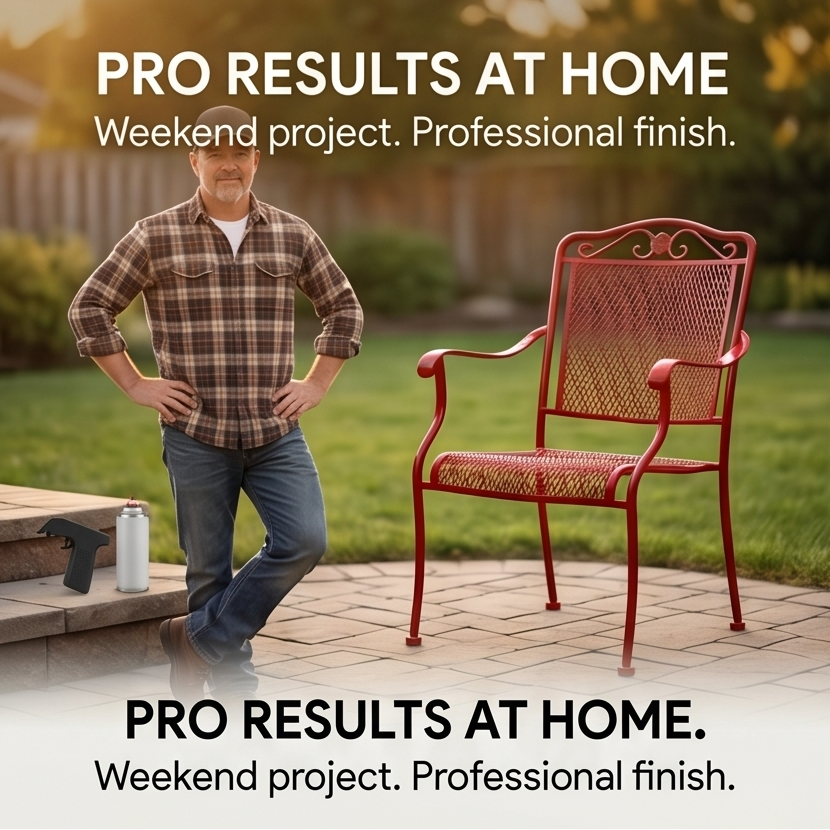 PRO RESULTS AT HOME
Weekend project. Professional finish.

PRO RESULTS AT HOME.
Weekend project. Professional finish.