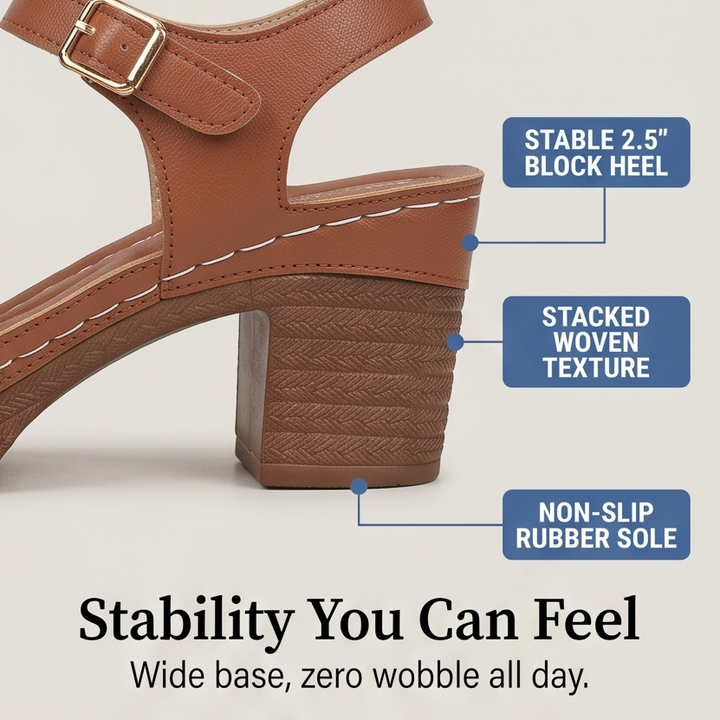 STABLE 2.5"
BLOCK HEEL

STACKED
WOVEN
TEXTURE

NON-SLIP
RUBBER SOLE

Stability You Can Feel

Wide base, zero wobble all day.