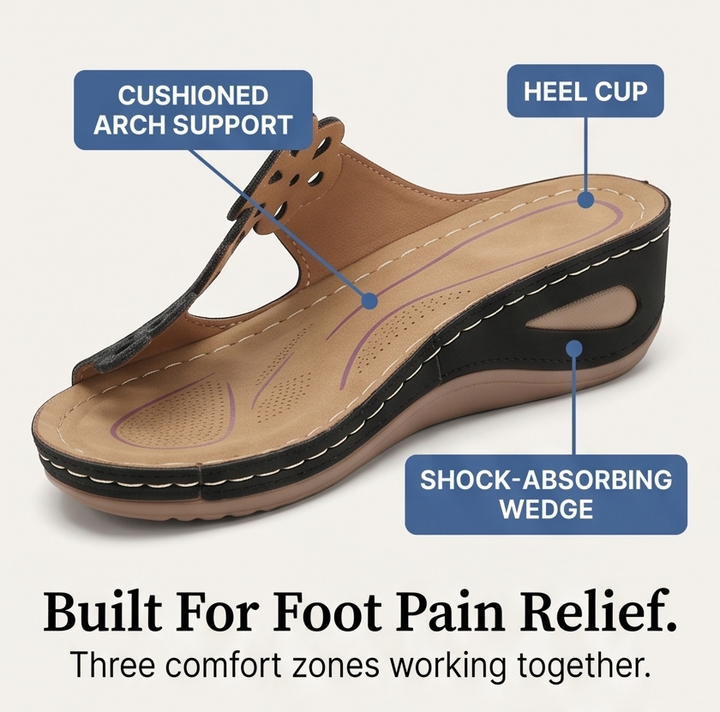 CUSHIONED
ARCH SUPPORT

HEEL CUP

SHOCK-ABSORBING
WEDGE

Built For Foot Pain Relief.

Three comfort zones working together.