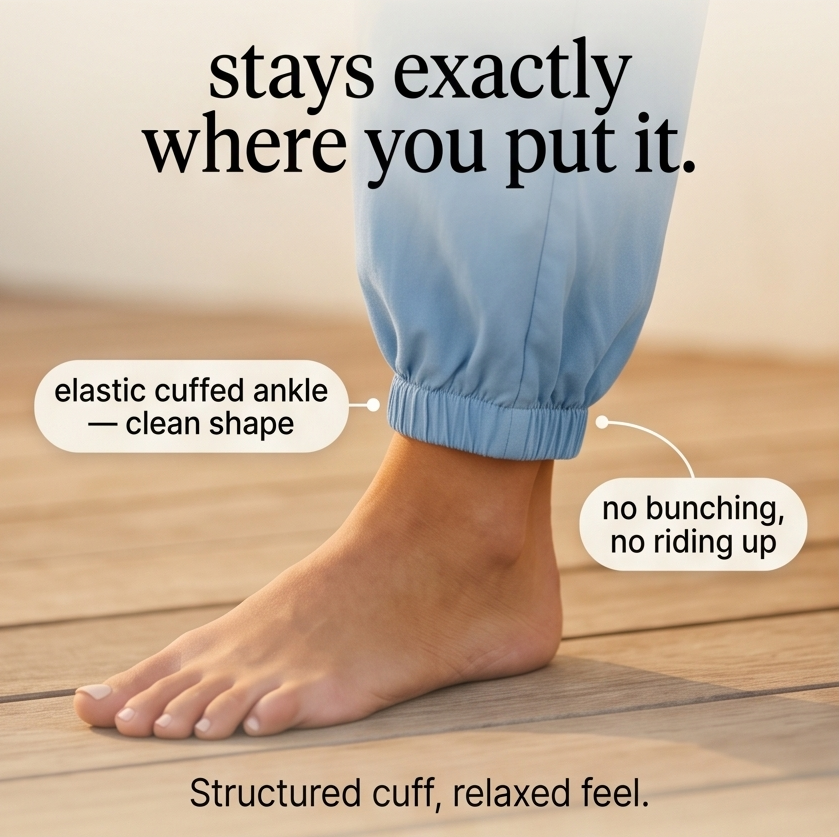 stays exactly where you put it.

elastic cuffed ankle — clean shape

no bunching, no riding up

Structured cuff, relaxed feel.